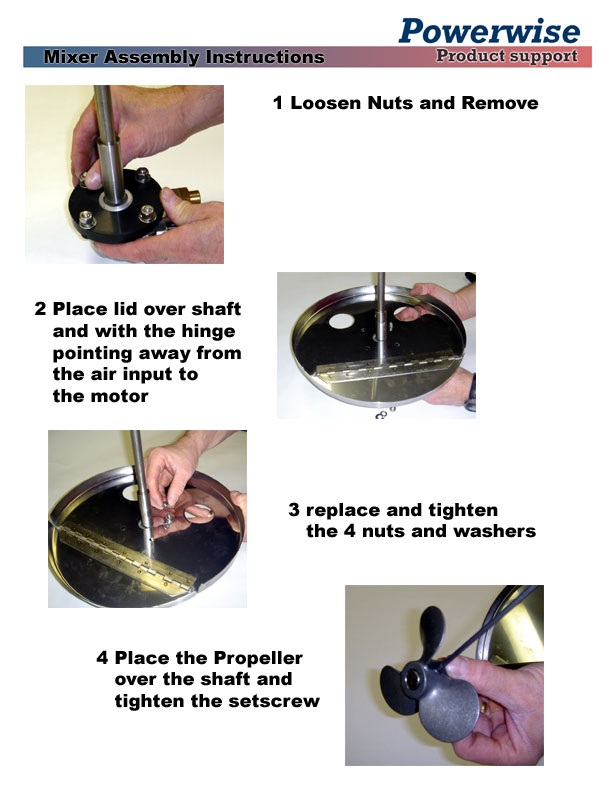 Powerwise
Mixer Assembly Instructions
Product support

1 Loosen Nuts and Remove

2 Place lid over shaft and with the hinge pointing away from the air input to the motor

3 replace and tighten the 4 nuts and washers

4 Place the Propeller over the shaft and tighten the setscrew